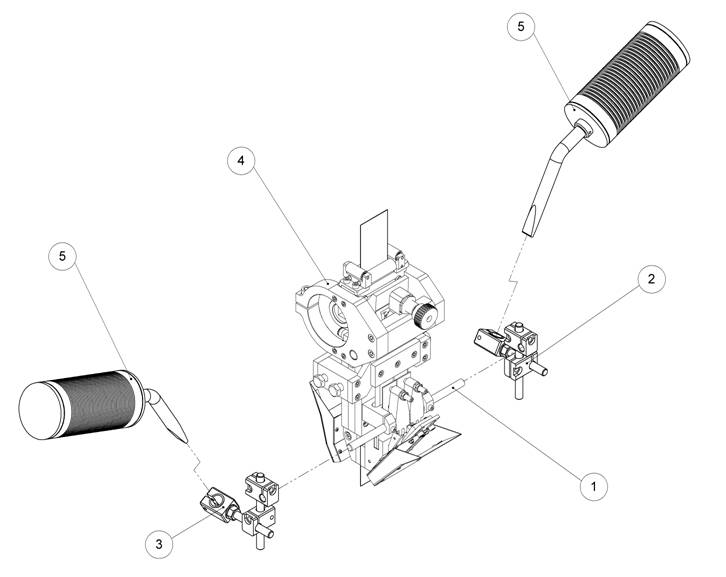 5
4
5
2
1
3